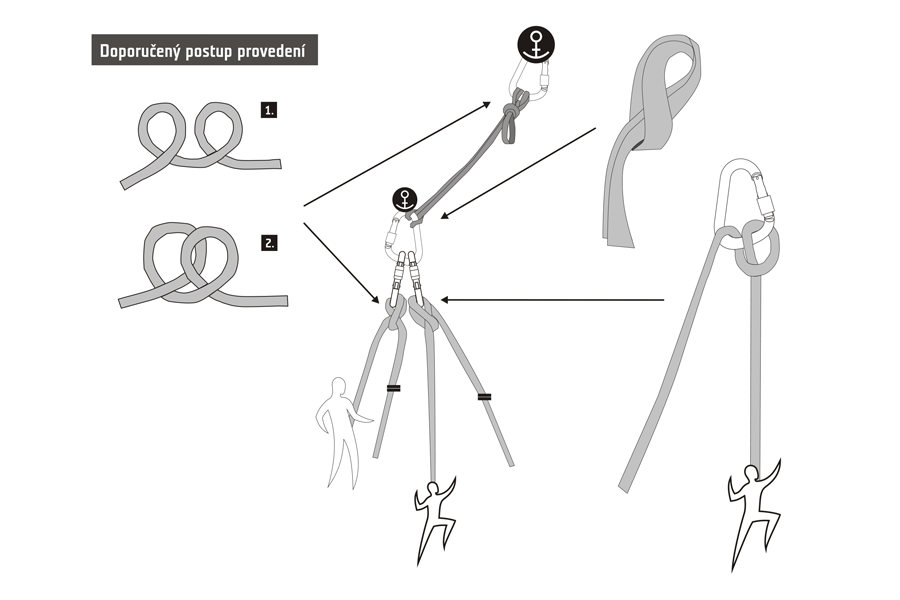 Doporučený postup provedení

1.

2.