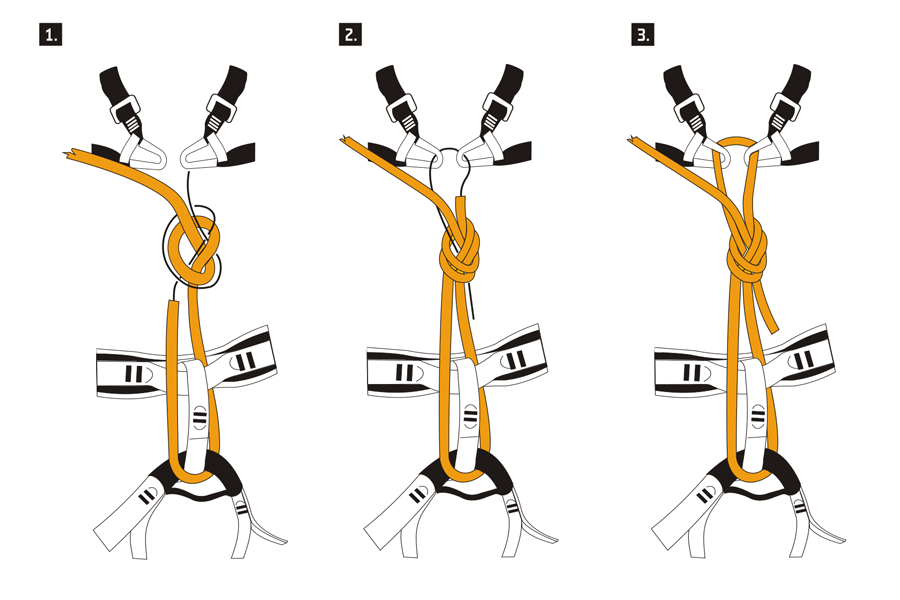 1.

2.

3.