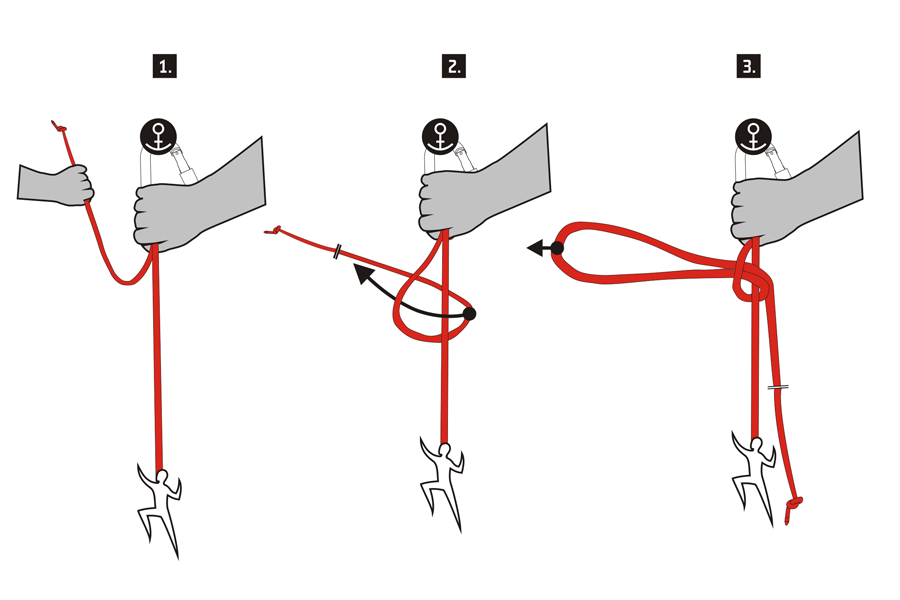 1.

2.

3.