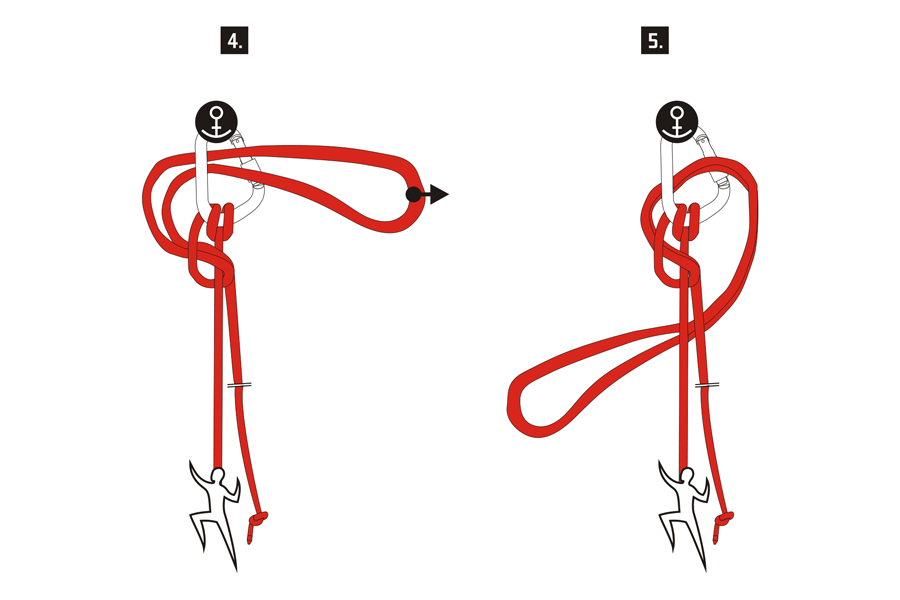 4.

5.